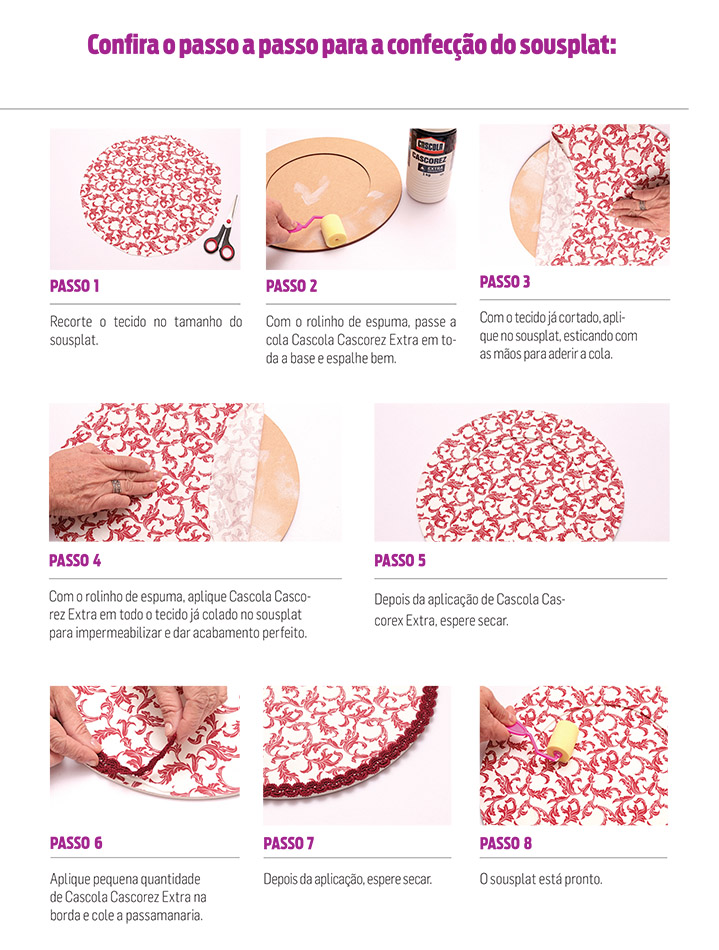 Confira o passo a passo para a confecção do sousplat:

CASCOLA
CASCOREZ
EXTRA

PASSO 1

Recorte o tecido no tamanho do sousplat.

PASSO 2

Com o rolinho de espuma, passe a cola Cascola Cascorez Extra em toda a base e espalhe bem.

PASSO 3

Com o tecido já cortado, aplique no sousplat, esticando com as mãos para aderir a cola.

PASSO 4

Com o rolinho de espuma, aplique Cascola Cascorez Extra em todo o tecido já colado no sousplat para impermeabilizar e dar acabamento perfeito.

PASSO 5

Depois da aplicação de Cascola Cascorex Extra, espere secar.

PASSO 6

Aplique pequena quantidade de Cascola Cascorez Extra na borda e cole a passamanaria.

PASSO 7

Depois da aplicação, espere secar.

PASSO 8

O sousplat está pronto.